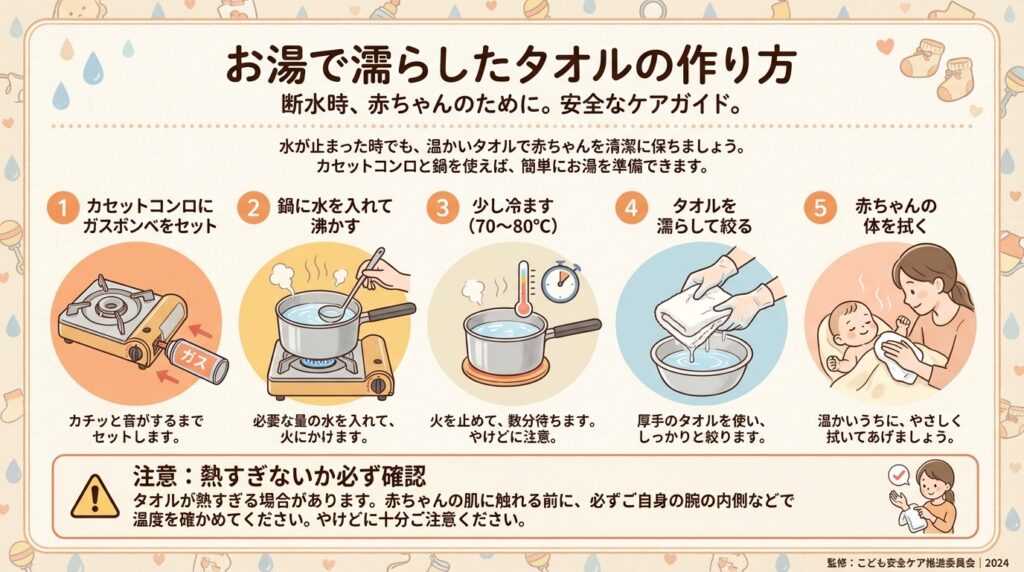 お湯で濡らしたタオルの作り方

断水時、赤ちゃんのために。安全なケアガイド。

水が止まった時でも、温かいタオルで赤ちゃんを清潔に保ちましょう。
カセットコンロと鍋を使えば、簡単にお湯を準備できます。

1 カセットコンロにガスボンベをセット

ガス

カチッと音がするまでセットします。

2 鍋に水を入れて沸かす

必要な量の水を入れて、火にかけます。

3 少し冷ます（70〜80°C）

火を止めて、数分待ちます。やけどに注意。

4 タオルを濡らして絞る

厚手のタオルを使い、しっかりと絞ります。

5 赤ちゃんの体を拭く

温かいうちに、やさしく拭いてあげましょう。

注意：熱すぎないか必ず確認
タオルが熱すぎる場合があります。赤ちゃんの肌に触れる前に、必ずご自身の腕の内側などで温度を確かめてください。やけどに十分ご注意ください。

監修：こども安全ケア推進委員会 | 2024