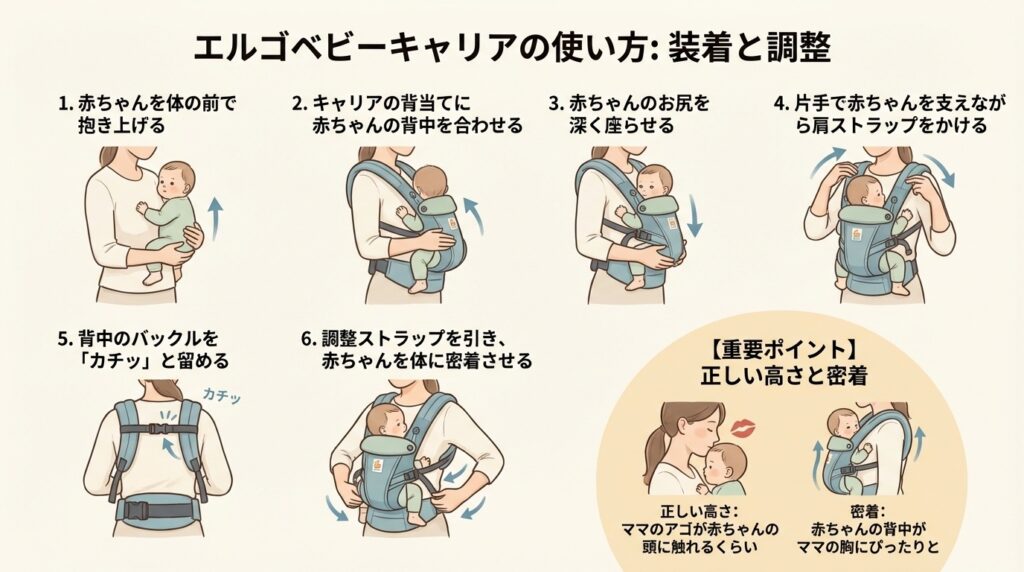 エルゴベビーキャリアの使い方: 装着と調整

1. 赤ちゃんを体の前で抱き上げる

2. キャリアの背当てに赤ちゃんの背中を合わせる

3. 赤ちゃんのお尻を深く座らせる

4. 片手で赤ちゃんを支えながら肩ストラップをかける

5. 背中のバックルを「カチッ」と留める

カチッ

6. 調整ストラップを引き、赤ちゃんを体に密着させる

【重要ポイント】
正しい高さと密着

正しい高さ:
ママのアゴが赤ちゃんの頭に触れるくらい

密着:
赤ちゃんの背中がママの胸にぴったりと